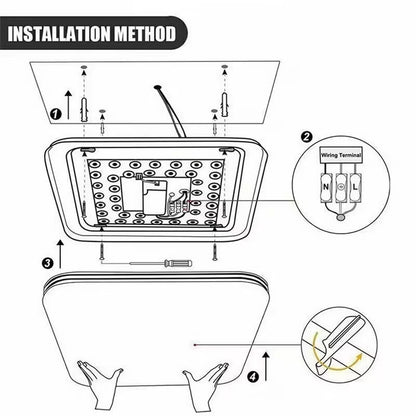 INSTALLATION METHOD

1

2

Wiring Terminal

N

L

3

4